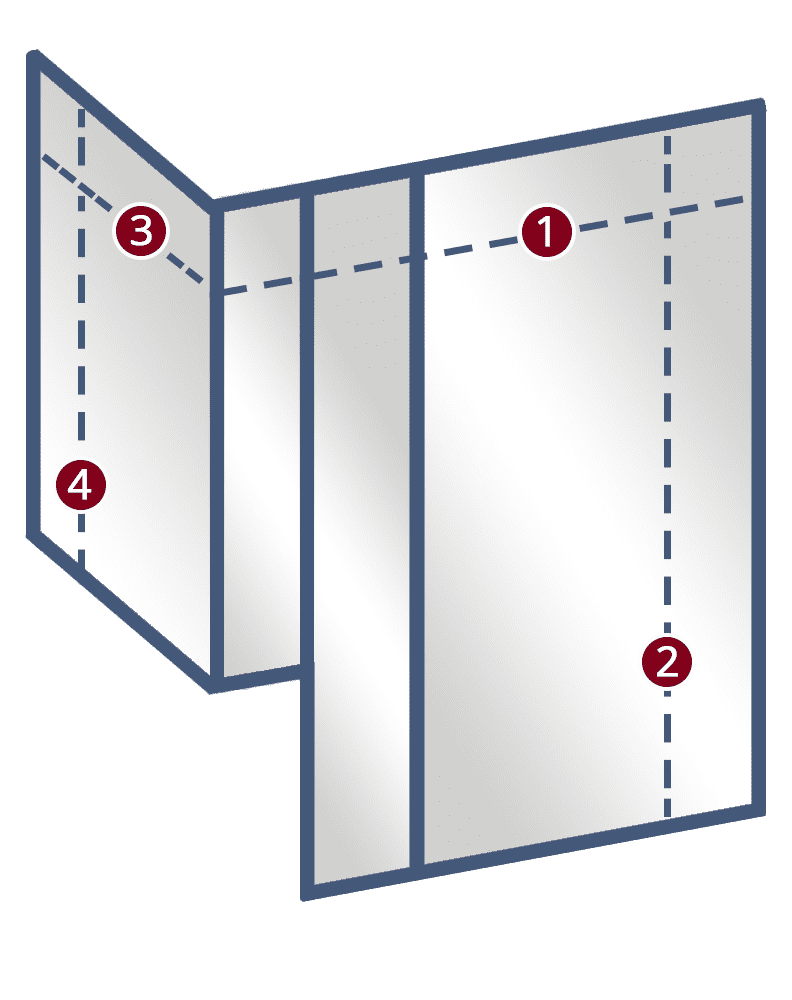 3
1
4
2